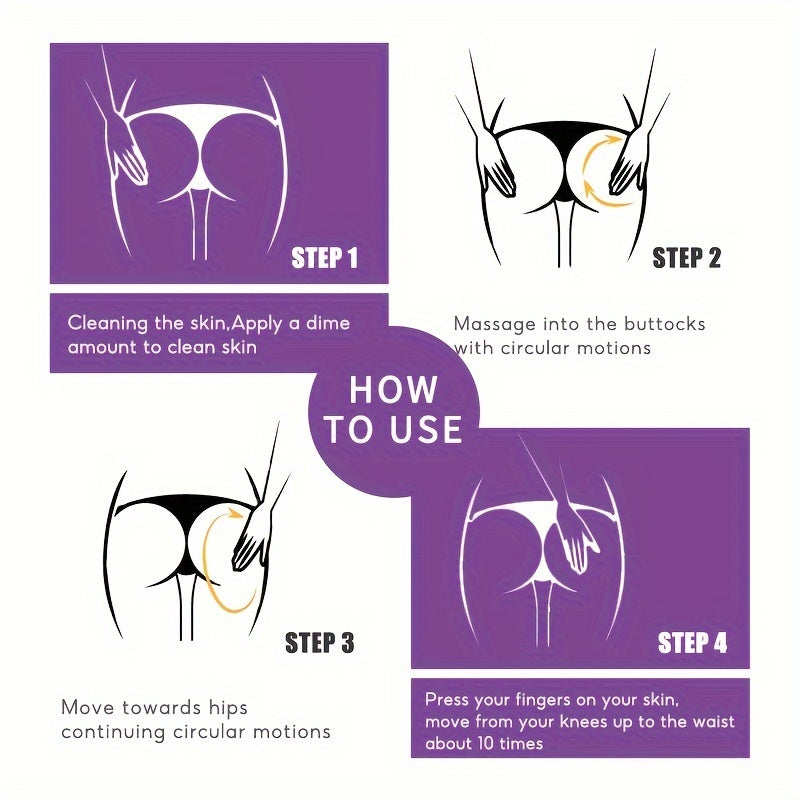 STEP 1

Cleaning the skin,Apply a dime amount to clean skin

STEP 2

Massage into the buttocks with circular motions

HOW TO USE

STEP 3

Move towards hips continuing circular motions

STEP 4

Press your fingers on your skin, move from your knees up to the waist about 10 times